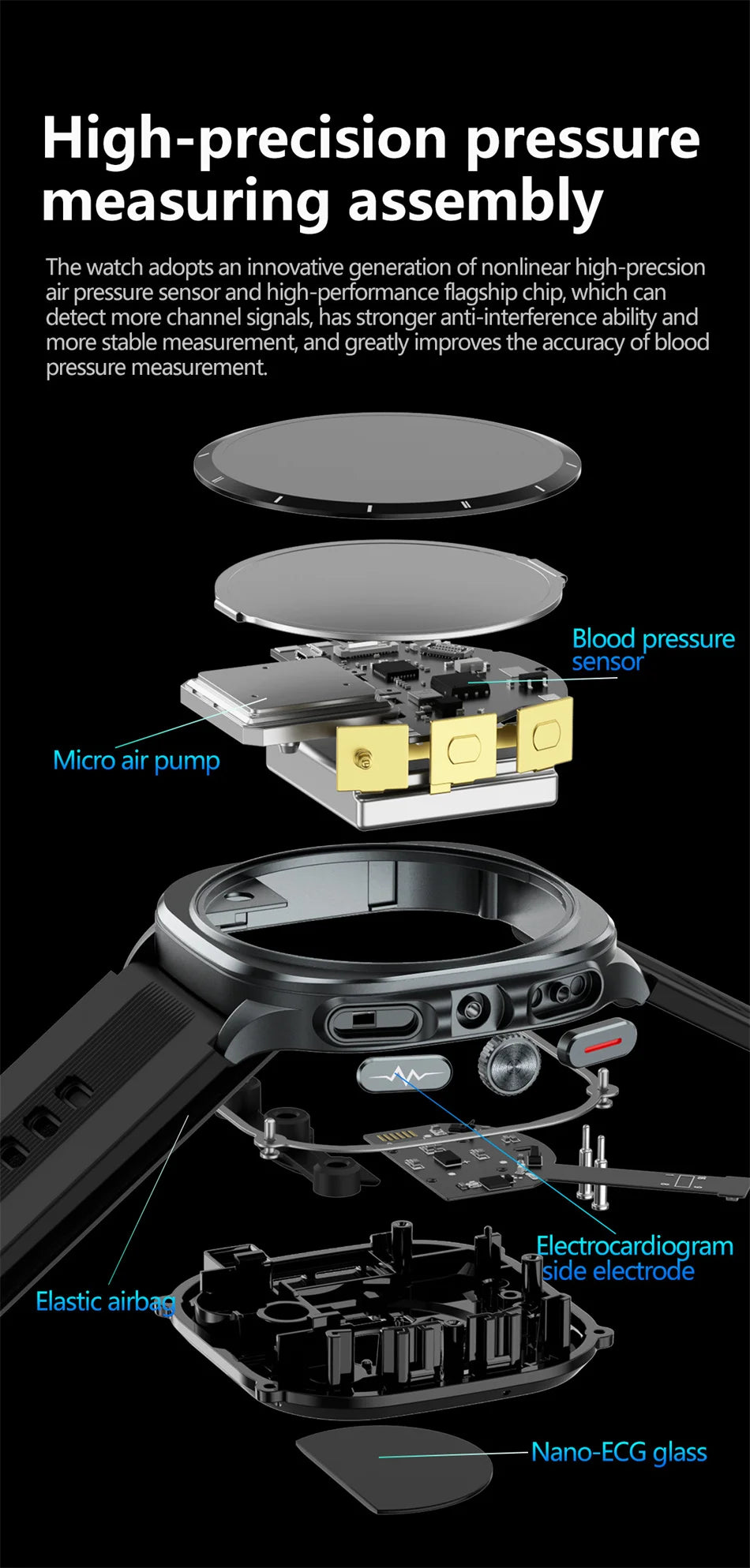 High-precision pressure measuring assembly

The watch adopts an innovative generation of nonlinear high-precsion air pressure sensor and high-performance flagship chip, which can detect more channel signals, has stronger anti-interference ability and more stable measurement, and greatly improves the accuracy of blood pressure measurement.

Blood pressure sensor

Micro air pump

Electrocardiogram side electrode

Elastic airbag

Nano-ECG glass